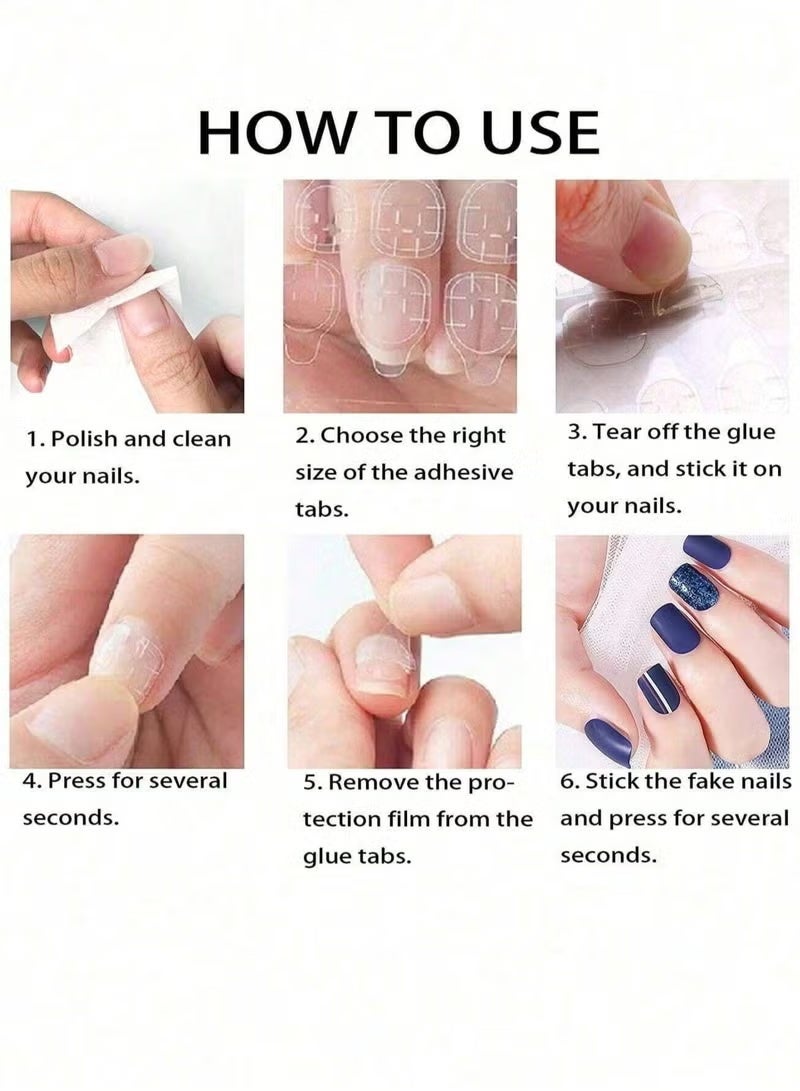 HOW TO USE

1. Polish and clean your nails.

2. Choose the right size of the adhesive tabs.

3. Tear off the glue tabs, and stick it on your nails.

4. Press for several seconds.

5. Remove the protection film from the glue tabs.

6. Stick the fake nails and press for several seconds.